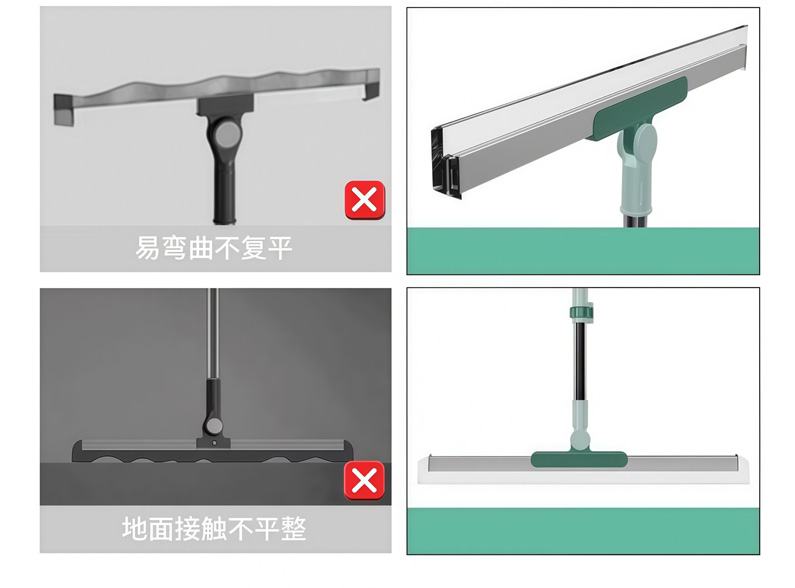 易弯曲不复平

地面接触不平整